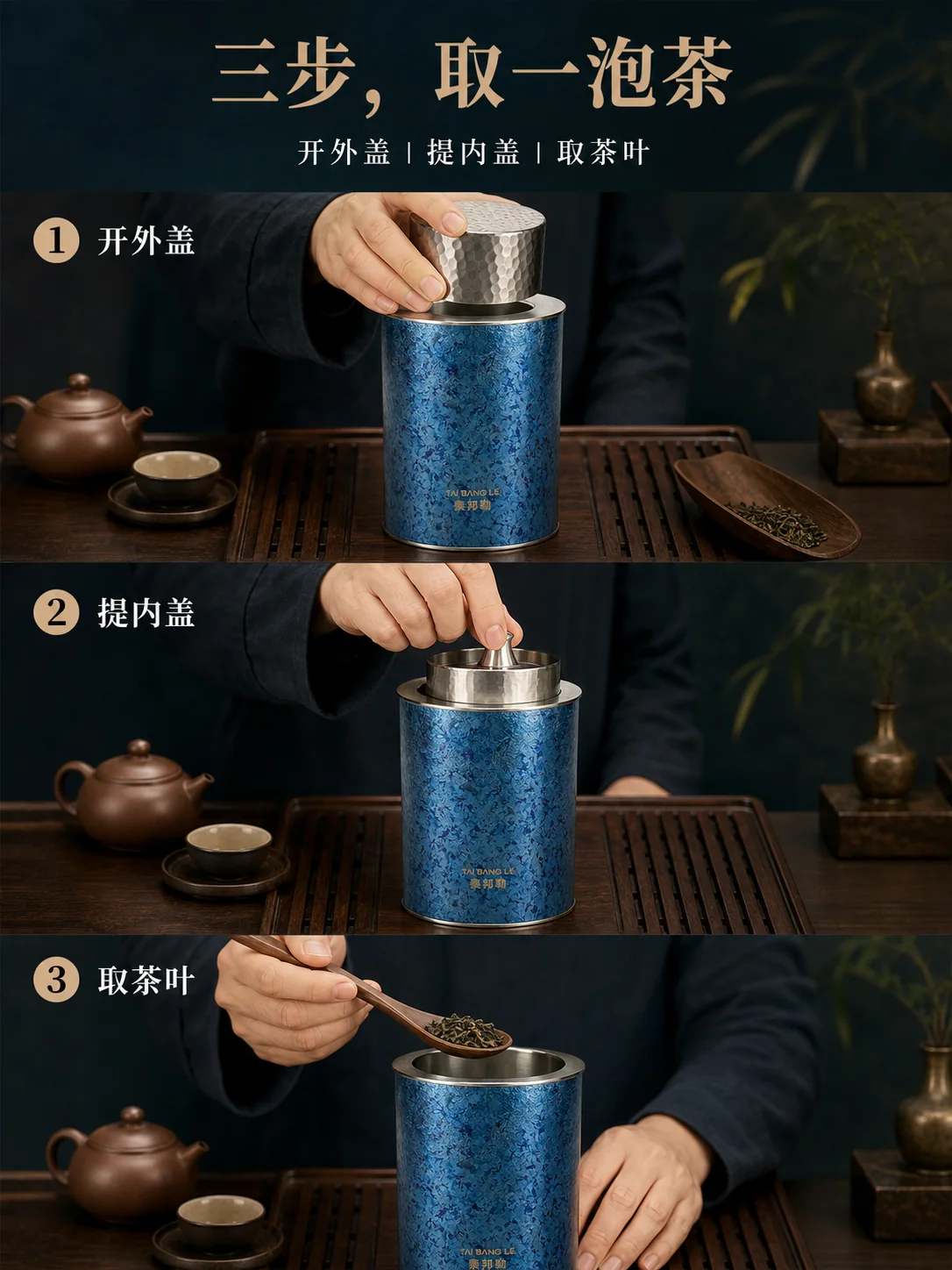 三步，取一泡茶

开外盖 | 提内盖 | 取茶叶

1 开外盖

TAI BANG LE
泰邦勒

2 提内盖

TAI BANG LE
泰邦勒

3 取茶叶

TAI BANG LE
泰邦勒