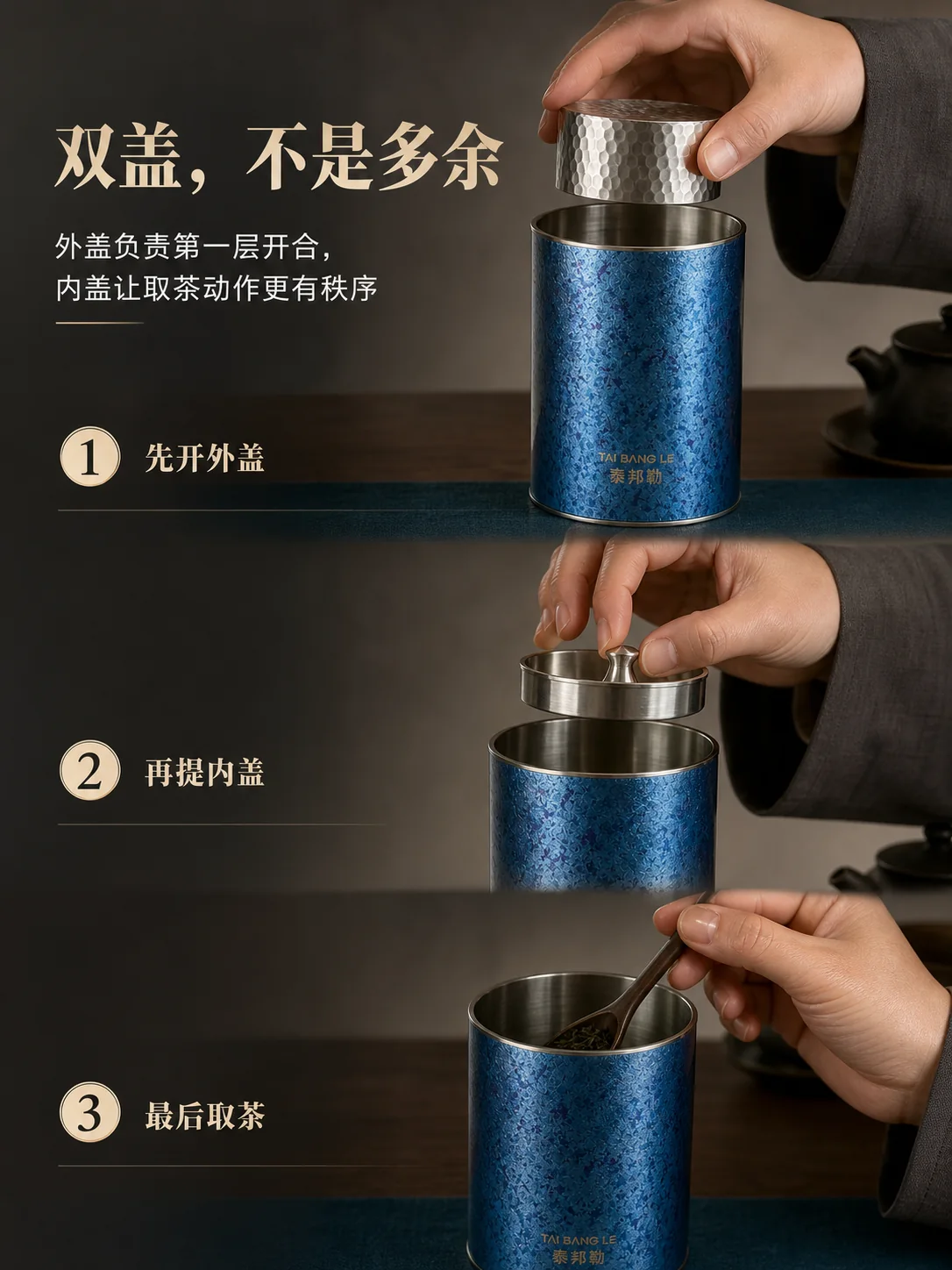 双盖，不是多余

外盖负责第一层开合，
内盖让取茶动作更有秩序

1 先开外盖

TAI BANG LE
泰邦勒

2 再提内盖

3 最后取茶

TAI BANG LE
泰邦勒