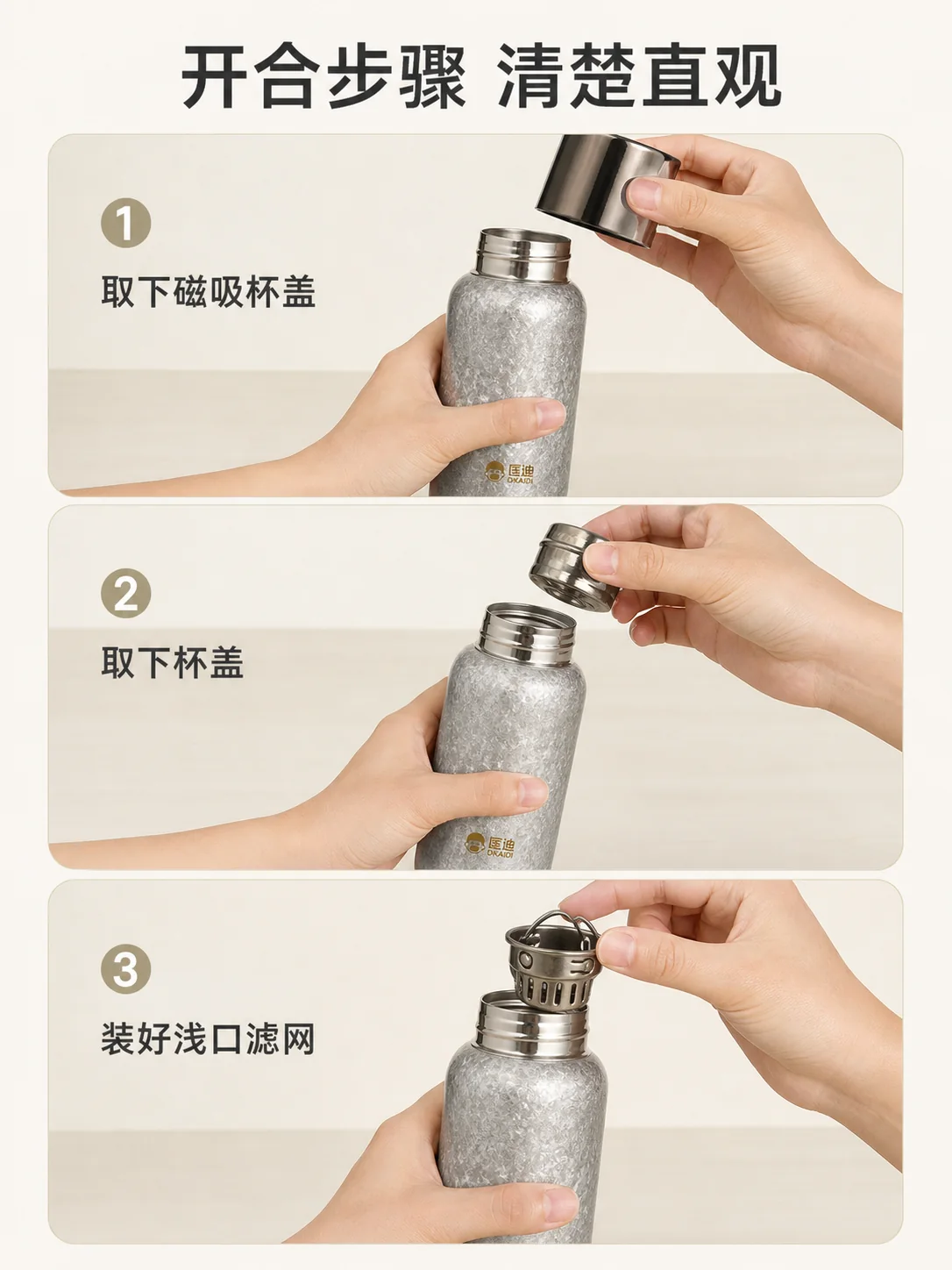 开合步骤 清楚直观

1
取下磁吸杯盖

匡迪
DKAIDI

2
取下杯盖

匡迪
DKAIDI

3
装好浅口滤网